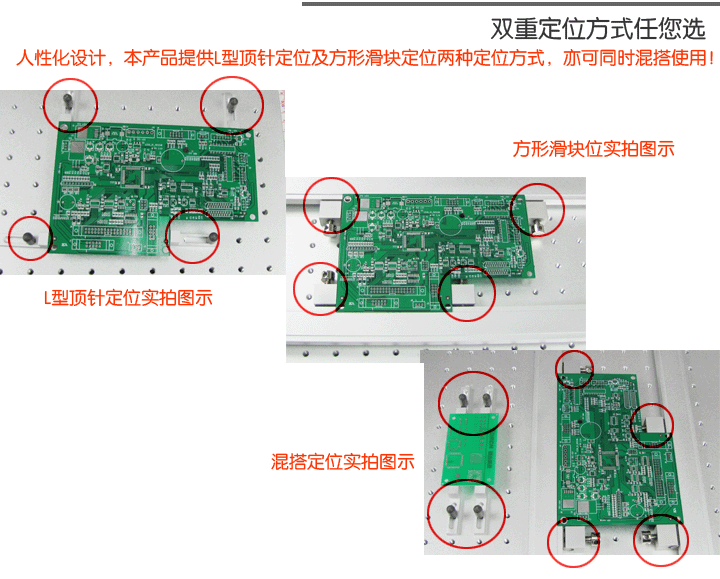 双重定位方式任您选

人性化设计，本产品提供L型顶针定位及方形滑块定位两种定位方式，亦可同时混搭使用！

方形滑块位实拍图示

L型顶针定位实拍图示

混搭定位实拍图示